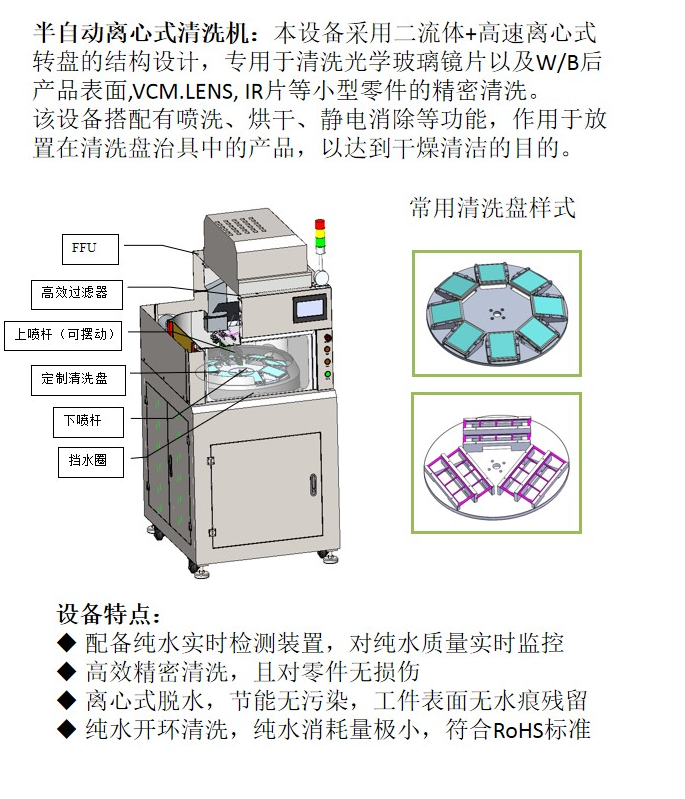 半自动离心式清洗机：本设备采用二流体+高速离心式转盘的结构设计，专用于清洗光学玻璃镜片以及W/B后产品表面,VCM.LENS, IR片等小型零件的精密清洗。
该设备搭配有喷洗、烘干、静电消除等功能，作用于放置在清洗盘治具中的产品，以达到干燥清洁的目的。

FFU
高效过滤器
上喷杆（可摆动）
定制清洗盘
下喷杆
挡水圈

常用清洗盘样式

设备特点：
◆ 配备纯水实时检测装置，对纯水质量实时监控
◆ 高效精密清洗，且对零件无损伤
◆ 离心式脱水，节能无污染，工件表面无水痕残留
◆ 纯水开环清洗，纯水消耗量极小，符合RoHS标准